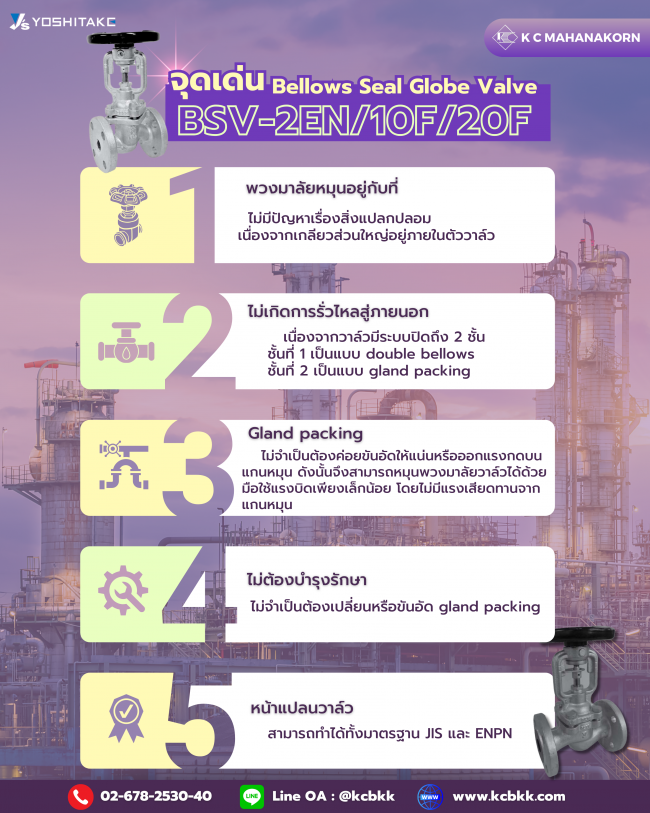 YOSHITAKE

K C MAHANAKORN

จุดเด่น Bellows Seal Globe Valve
BSV-2EN/10F/20F

1
พวงมาลัยหมุนอยู่กับที่
ไม่มีปัญหาเรื่องสิ่งแปลกปลอม
เนื่องจากเกลียวส่วนใหญ่อยู่ภายในตัววาล์ว

2
ไม่เกิดการรั่วไหลสู่ภายนอก
เนื่องจากวาล์วมีระบบปิดถึง 2 ชั้น
ชั้นที่ 1 เป็นแบบ double bellows
ชั้นที่ 2 เป็นแบบ gland packing

3
Gland packing
ไม่จำเป็นต้องค่อยขันอัดให้แน่นหรือออกแรงกดบนแกนหมุน ดังนั้นจึงสามารถหมุนพวงมาลัยวาล์วได้ด้วยมือใช้แรงบิดเพียงเล็กน้อย โดยไม่มีแรงเสียดทานจากแกนหมุน

4
ไม่ต้องบำรุงรักษา
ไม่จำเป็นต้องเปลี่ยนหรือขันอัด gland packing

5
หน้าแปลนวาล์ว
สามารถทำได้ทั้งมาตรฐาน JIS และ ENPN

02-678-2530-40
LINE
Line OA : @kcbkk
www
www.kcbkk.com